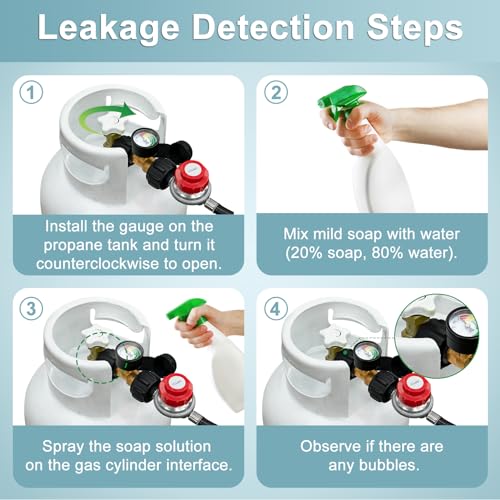 Leakage Detection Steps

1

Install the gauge on the propane tank and turn it counterclockwise to open.

2

Mix mild soap with water (20% soap, 80% water).

3

Spray the soap solution on the gas cylinder interface.

4

Observe if there are any bubbles.