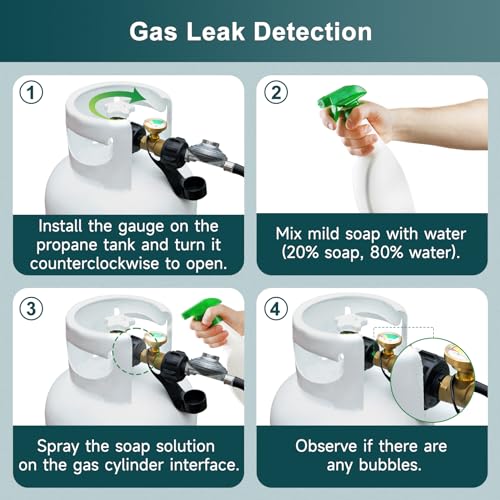 Gas Leak Detection

1

Install the gauge on the propane tank and turn it counterclockwise to open.

2

Mix mild soap with water (20% soap, 80% water).

3

Spray the soap solution on the gas cylinder interface.

4

Observe if there are any bubbles.