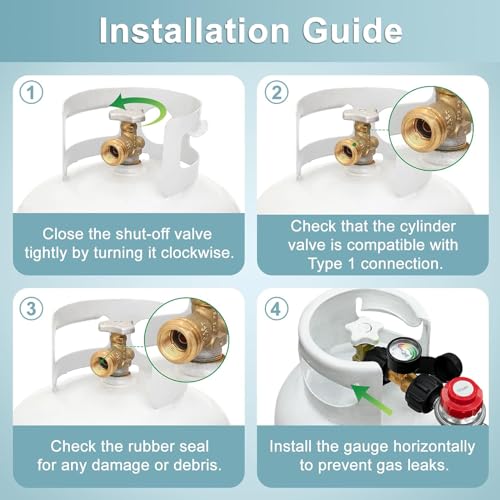 Installation Guide

1

Close the shut-off valve tightly by turning it clockwise.

2

Check that the cylinder valve is compatible with Type 1 connection.

3

Check the rubber seal for any damage or debris.

4

Install the gauge horizontally to prevent gas leaks.