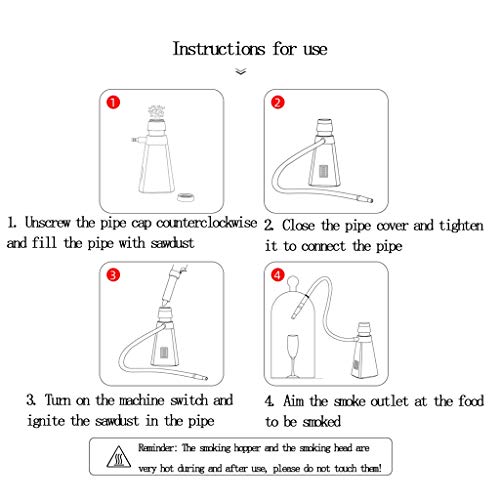 Instructions for use

1

2

1. Unscrew the pipe cap counterclockwise and fill the pipe with sawdust

2. Close the pipe cover and tighten it to connect the pipe

3

4

3. Turn on the machine switch and ignite the sawdust in the pipe

4. Aim the smoke outlet at the food to be smoked

Reminder: The smoking hopper and the smoking head are very hot during and after use, please do not touch them!