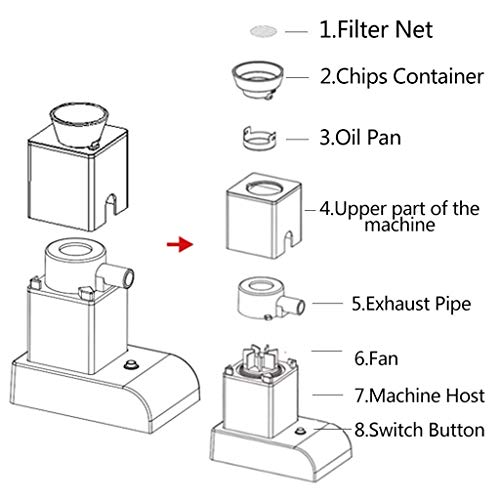 1.Filter Net

2.Chips Container

3.Oil Pan

4.Upper part of the machine

5.Exhaust Pipe

6.Fan

7.Machine Host

8.Switch Button