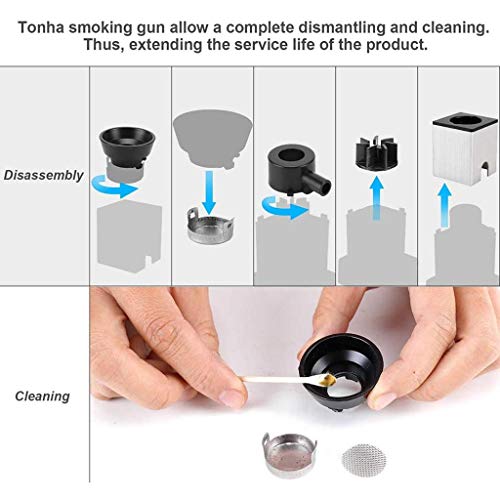 Tonha smoking gun allow a complete dismantling and cleaning. Thus, extending the service life of the product.

Disassembly

Cleaning