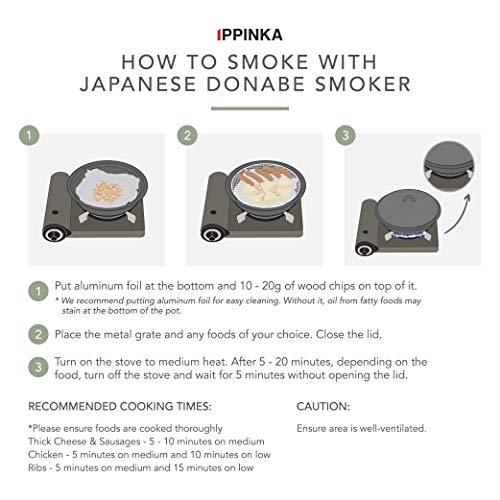 IPPINKA

HOW TO SMOKE WITH JAPANESE DONABE SMOKER

1

2

3

1 Put aluminum foil at the bottom and 10 - 20g of wood chips on top of it.
* We recommend putting aluminum foil for easy cleaning. Without it, oil from fatty foods may stain at the bottom of the pot.

2 Place the metal grate and any foods of your choice. Close the lid.

3 Turn on the stove to medium heat. After 5 - 20 minutes, depending on the food, turn off the stove and wait for 5 minutes without opening the lid.

RECOMMENDED COOKING TIMES:

*Please ensure foods are cooked thoroughly
Thick Cheese & Sausages - 5 - 10 minutes on medium
Chicken - 5 minutes on medium and 10 minutes on low
Ribs - 5 minutes on medium and 15 minutes on low

CAUTION:

Ensure area is well-ventilated.