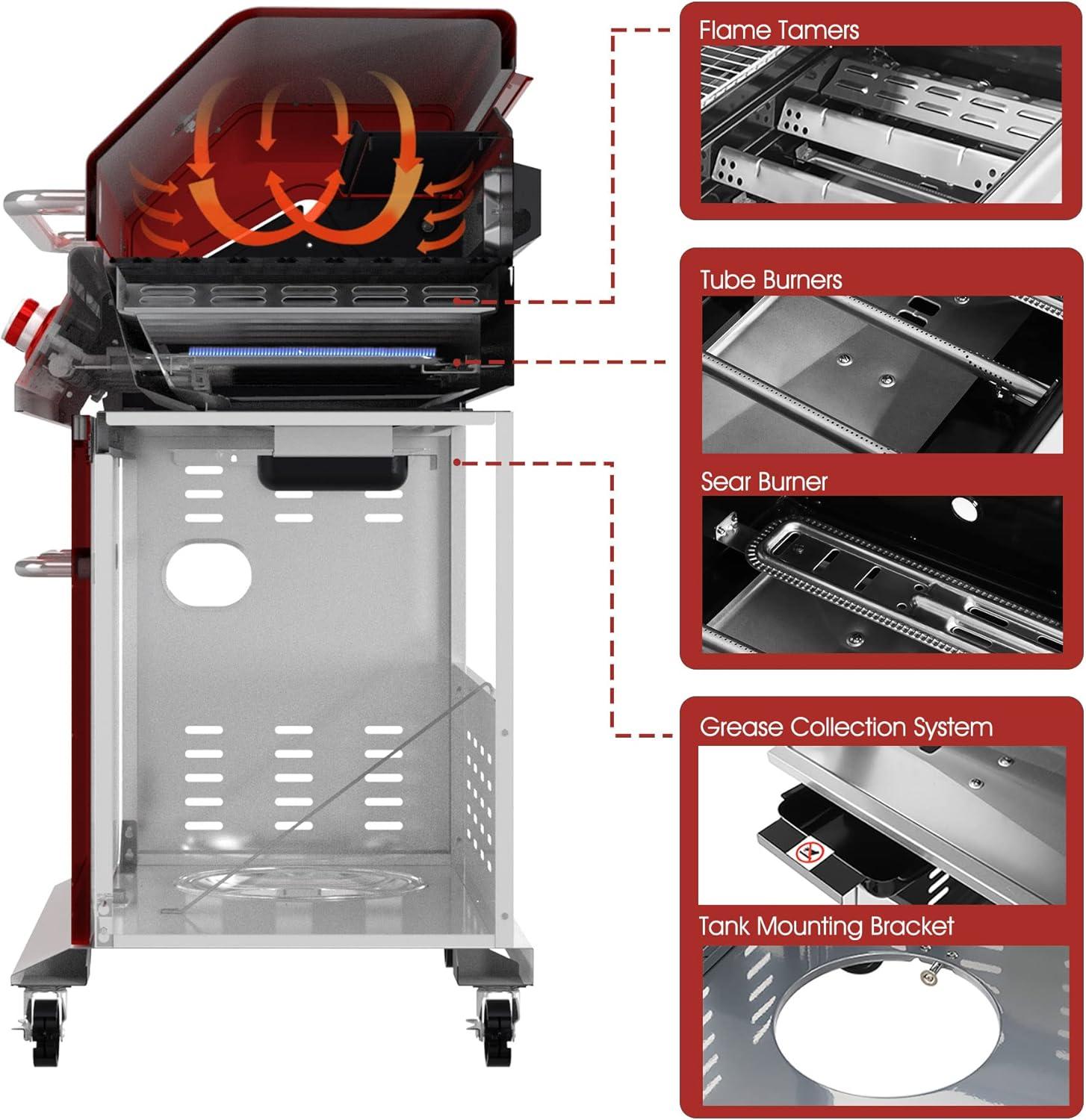 Flame Tamers

Tube Burners

Sear Burner

Grease Collection System

Tank Mounting Bracket